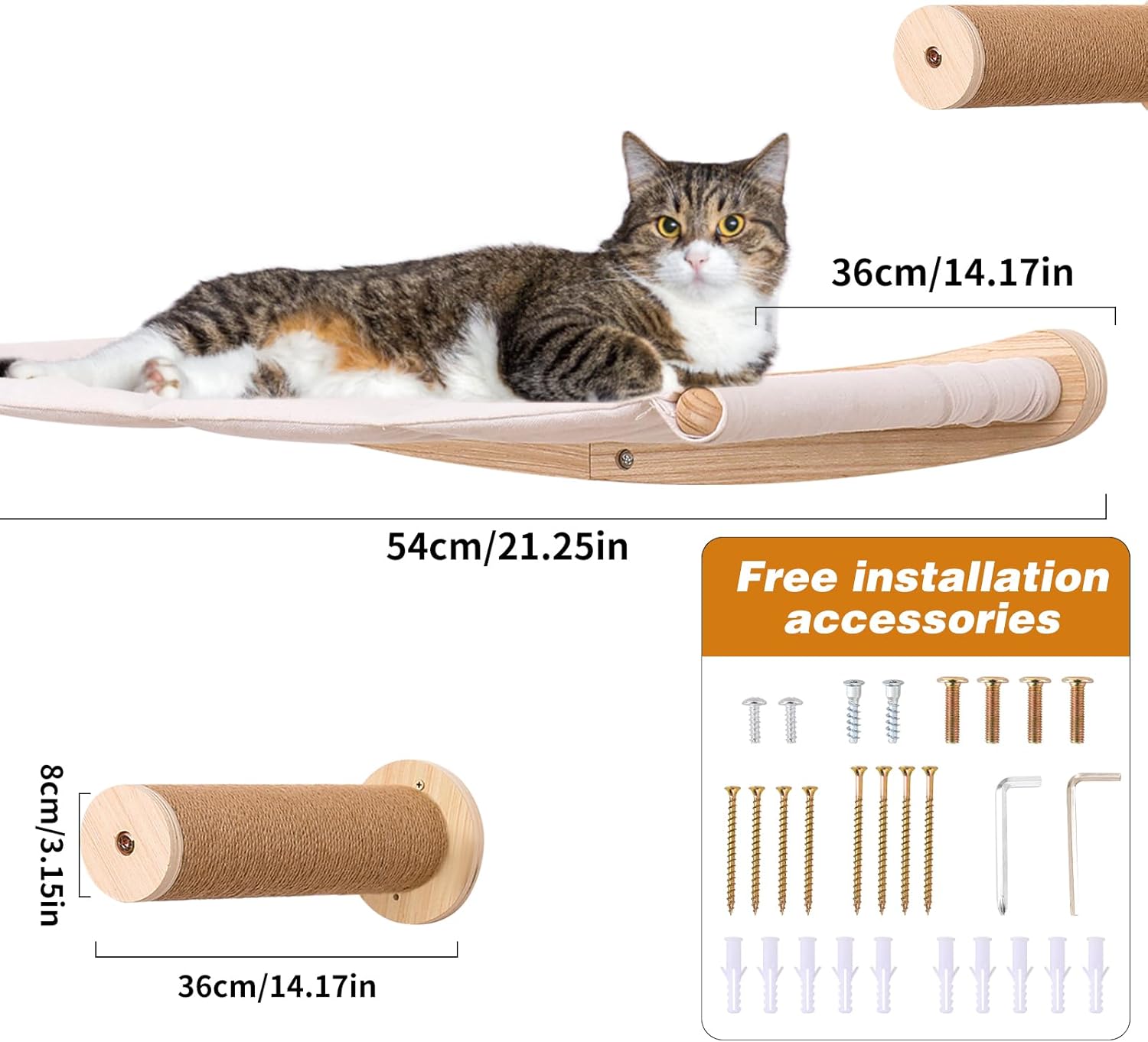 36cm/14.17in

54cm/21.25in

Free installation accessories

8cm/3.15in

36cm/14.17in